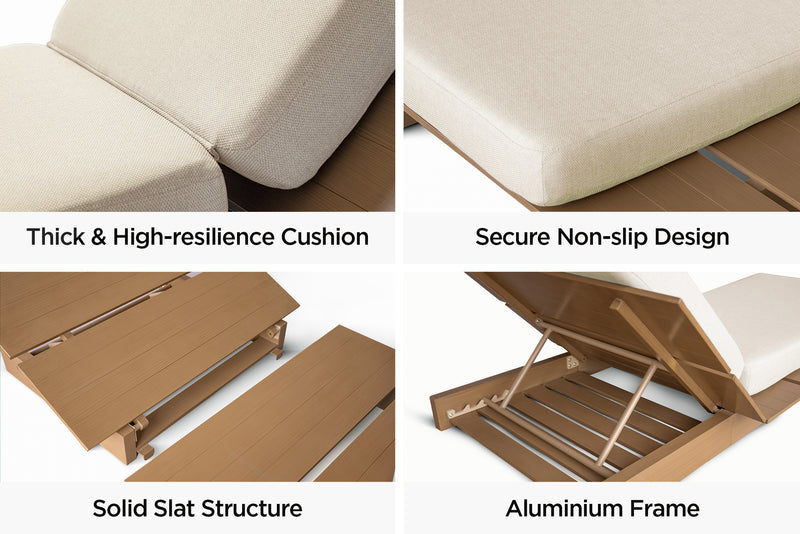 Thick & High-resilience Cushion

Secure Non-slip Design

Solid Slat Structure

Aluminium Frame